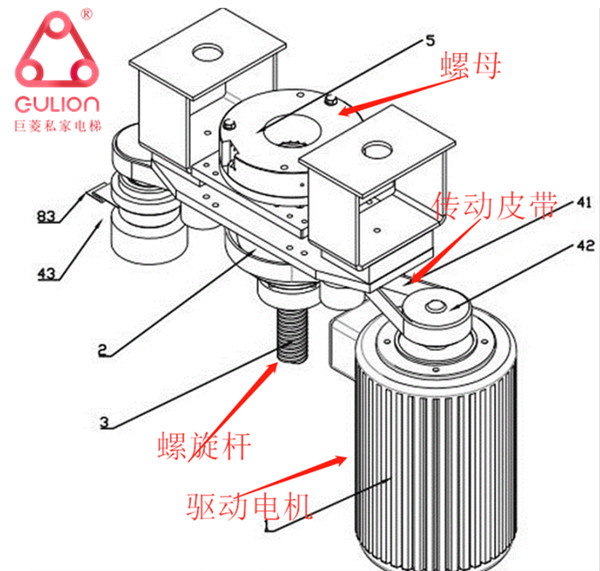 ®
GULION
巨菱私家电梯

5
螺母
传动皮带
41
42
83
43
2
3
螺旋杆
驱动电机
1