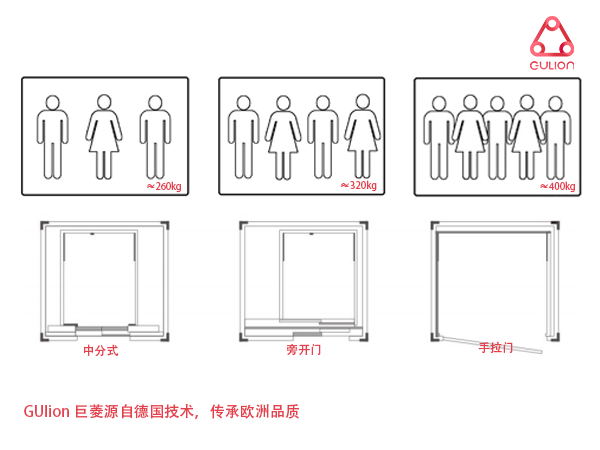 GULION

≈260kg

≈320kg

≈400kg

中分式

旁开门

手拉门

GUlion 巨菱源自德国技术，传承欧洲品质